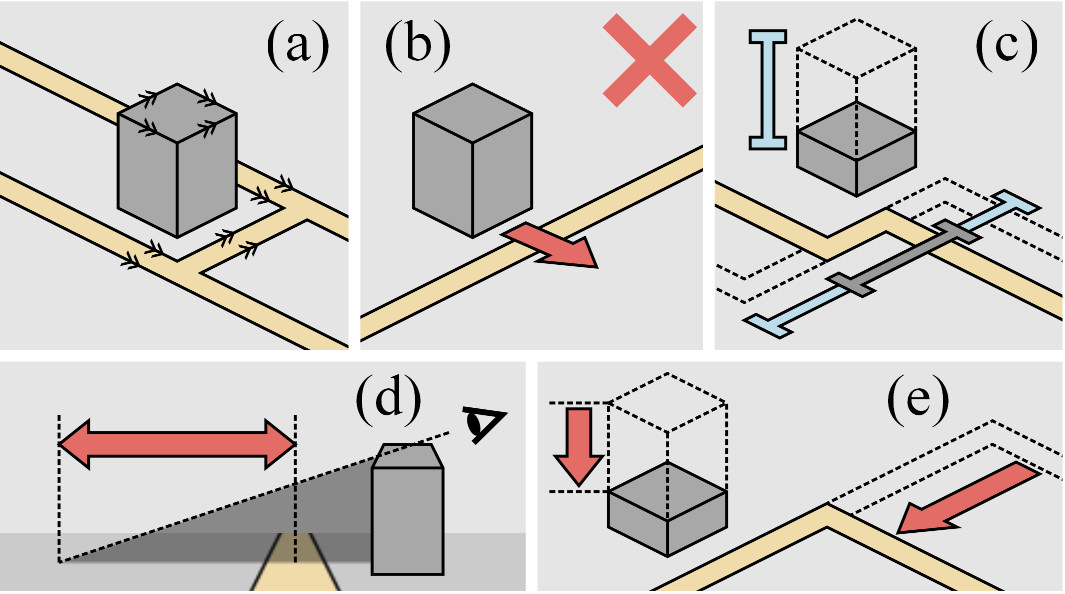 (a)

(b)

(c)

(d)

(e)